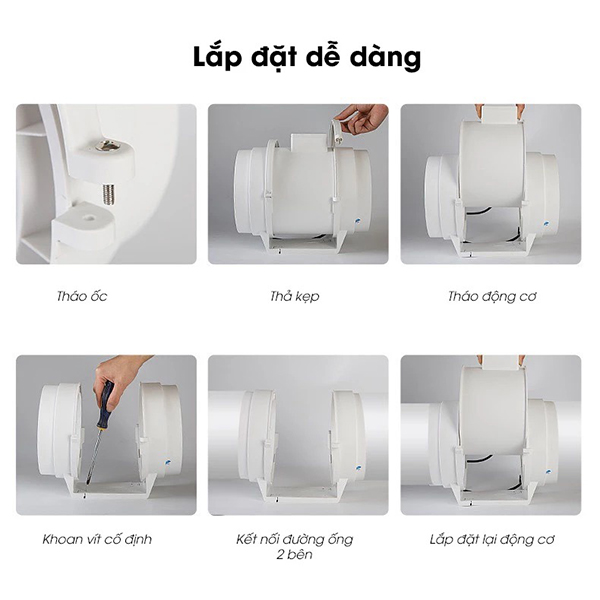 Lắp đặt dễ dàng

Tháo ốc

Thả kẹp

Tháo động cơ

Khoan vít cố định

Kết nối đường ống 2 bên

Lắp đặt lại động cơ