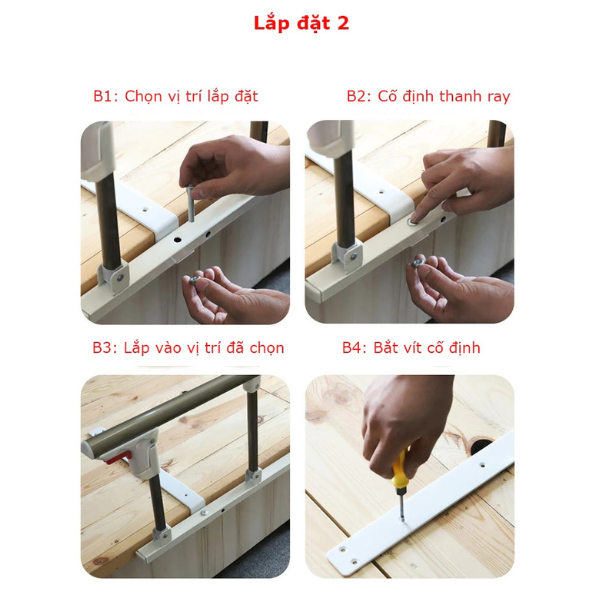 Lắp đặt 2

B1: Chọn vị trí lắp đặt

B2: Cố định thanh ray

B3: Lắp vào vị trí đã chọn

B4: Bắt vít cố định